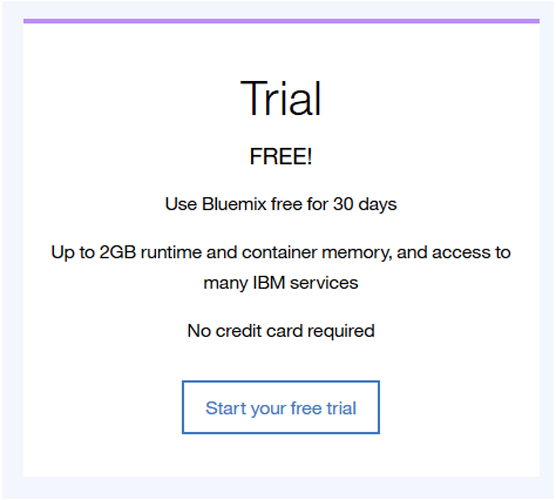 Trial

FREE!

Use Bluemix free for 30 days

Up to 2GB runtime and container memory, and access to many IBM services

No credit card required

Start your free trial